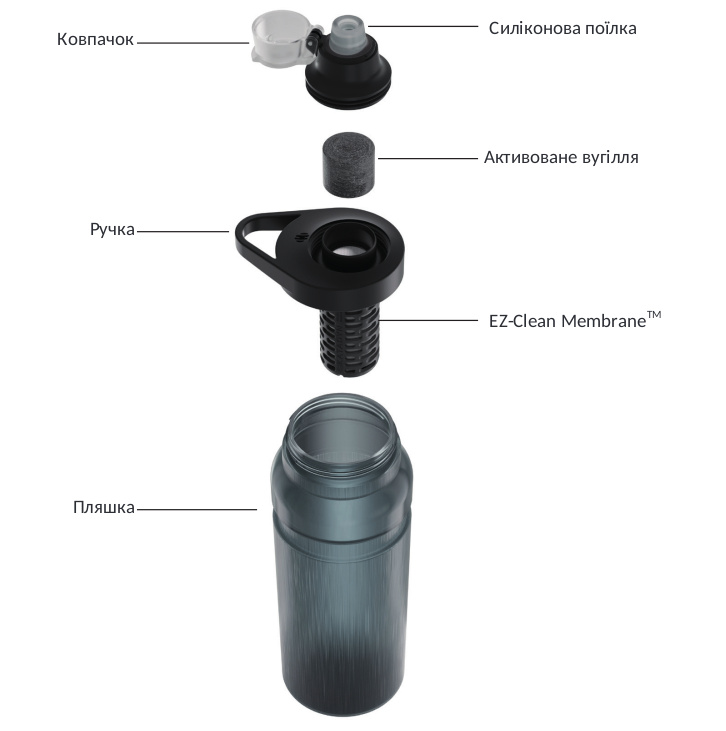 Ковпачок
Силіконова поїлка
Активоване вугілля
Ручка
EZ-Clean Membrane™
Пляшка